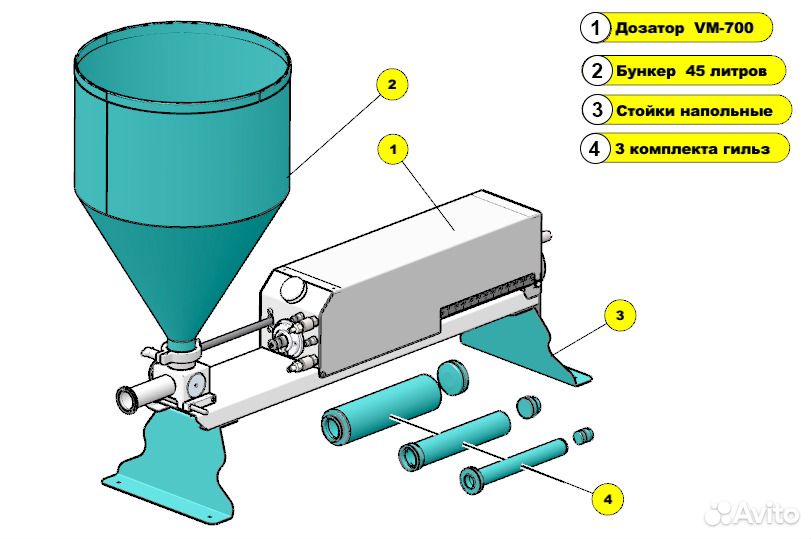 1 Дозатор VM-700

2 Бункер 45 литров

3 Стойки напольные

4 3 комплекта гильз

2

1

3

4

Avito